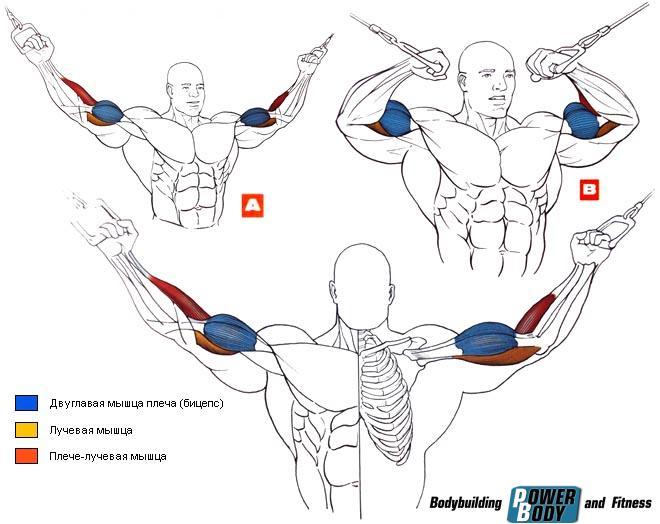 A

B

Двуглавая мышца плеча (бицепс)

Лучевая мышца

Плече-лучевая мышца

Bodybuilding POWER BODY and Fitness